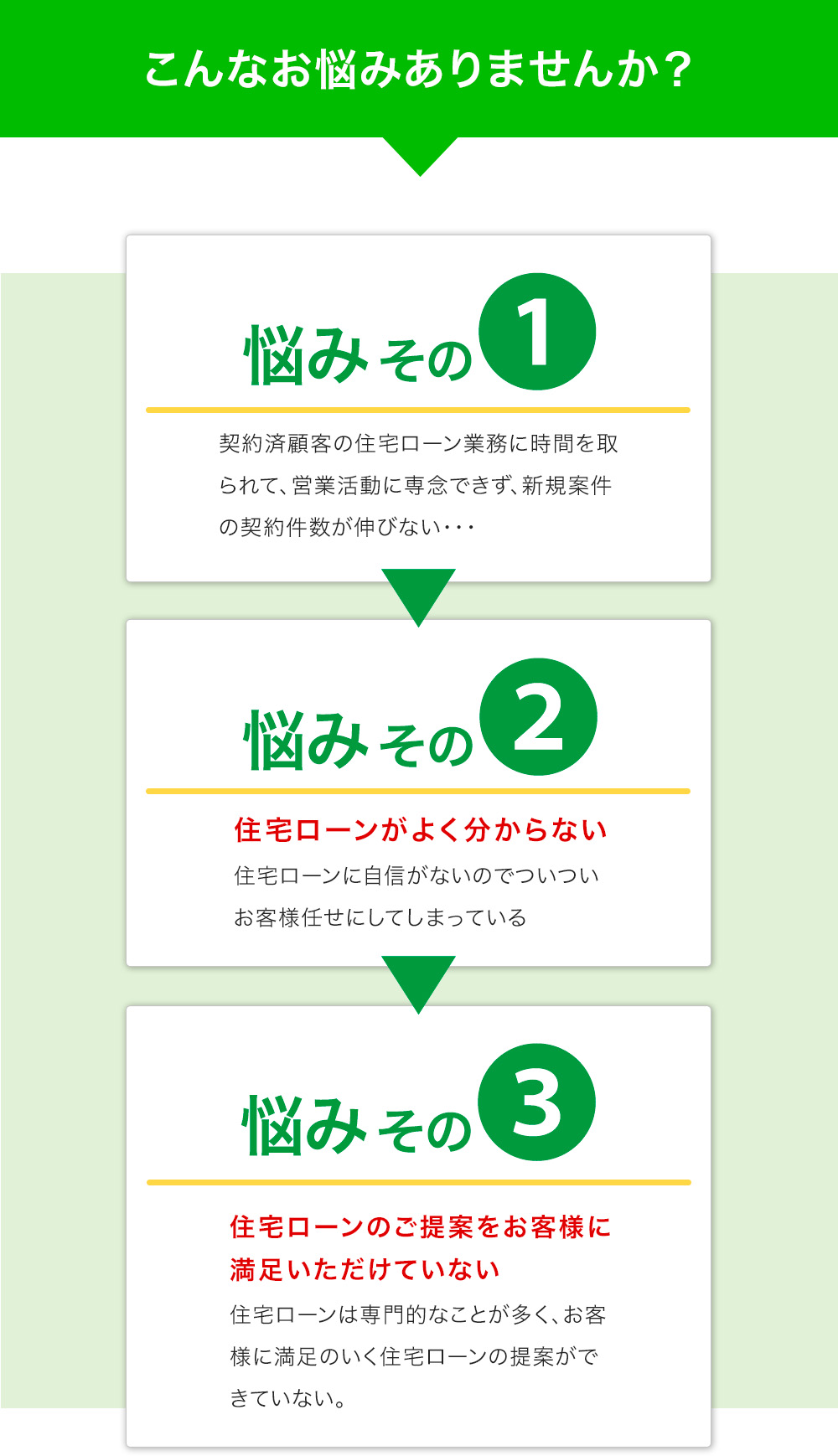 こんなお悩みありませんか？

悩みその1

契約済顧客の住宅ローン業務に時間を取られて、営業活動に専念できず、新規案件の契約件数が伸びない・・・

悩みその2

住宅ローンがよく分からない

住宅ローンに自信がないのでついついお客様任せにしてしまっている

悩みその3

住宅ローンのご提案をお客様に満足いただけていない

住宅ローンは専門的なことが多く、お客様に満足のいく住宅ローンの提案ができていない。